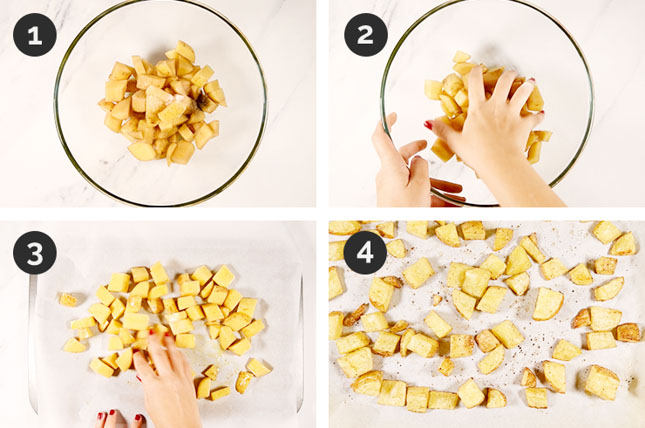 1

2

3

4